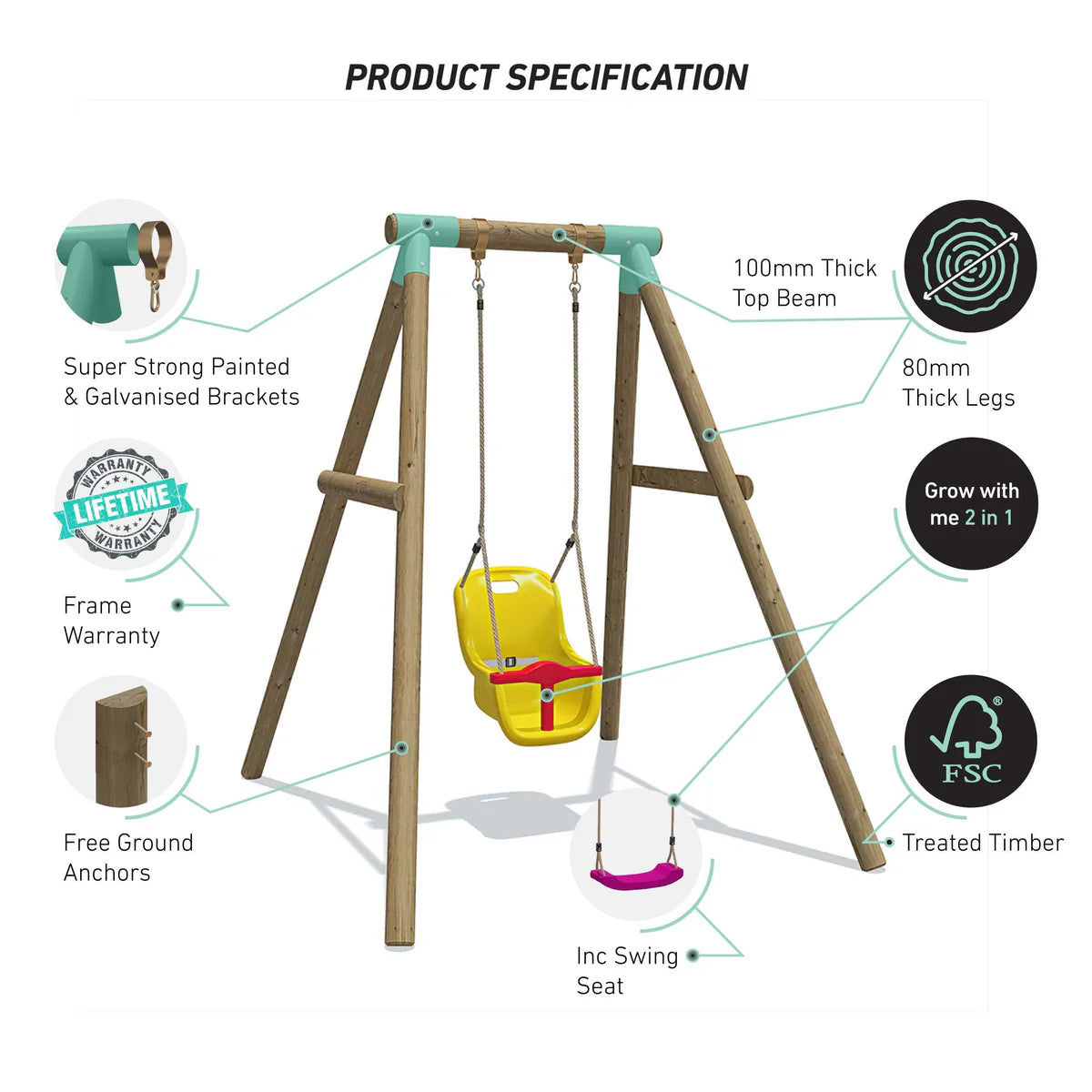 PRODUCT SPECIFICATION

Super Strong Painted & Galvanised Brackets

WARRANTY LIFETIME WARRANTY

Frame Warranty

Free Ground Anchors

100mm Thick Top Beam

80mm Thick Legs

Grow with me 2 in 1

FSC

Treated Timber

Inc Swing Seat