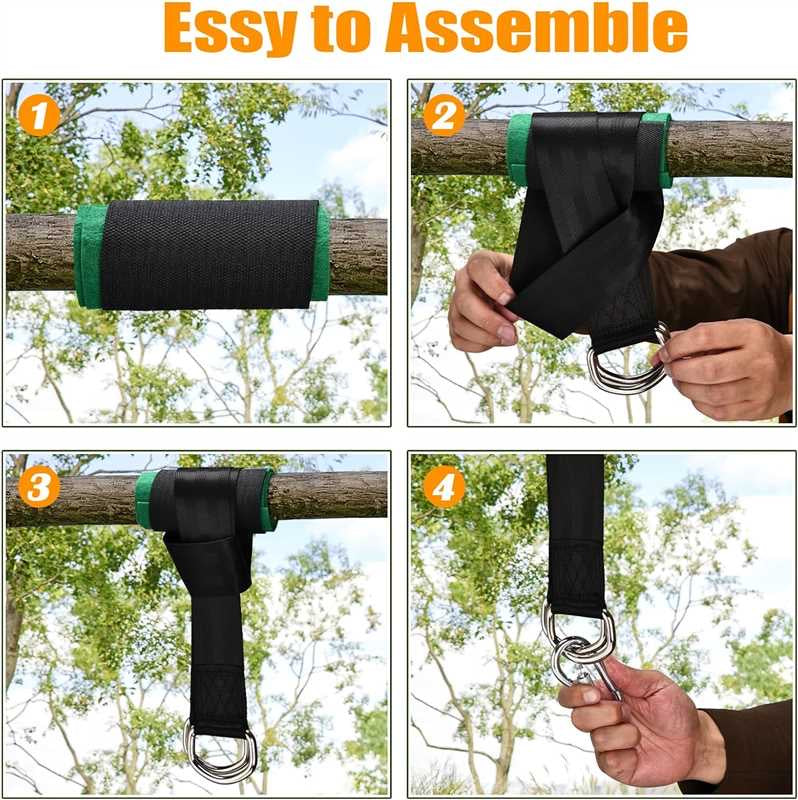 Essy to Assemble

1

2

3

4